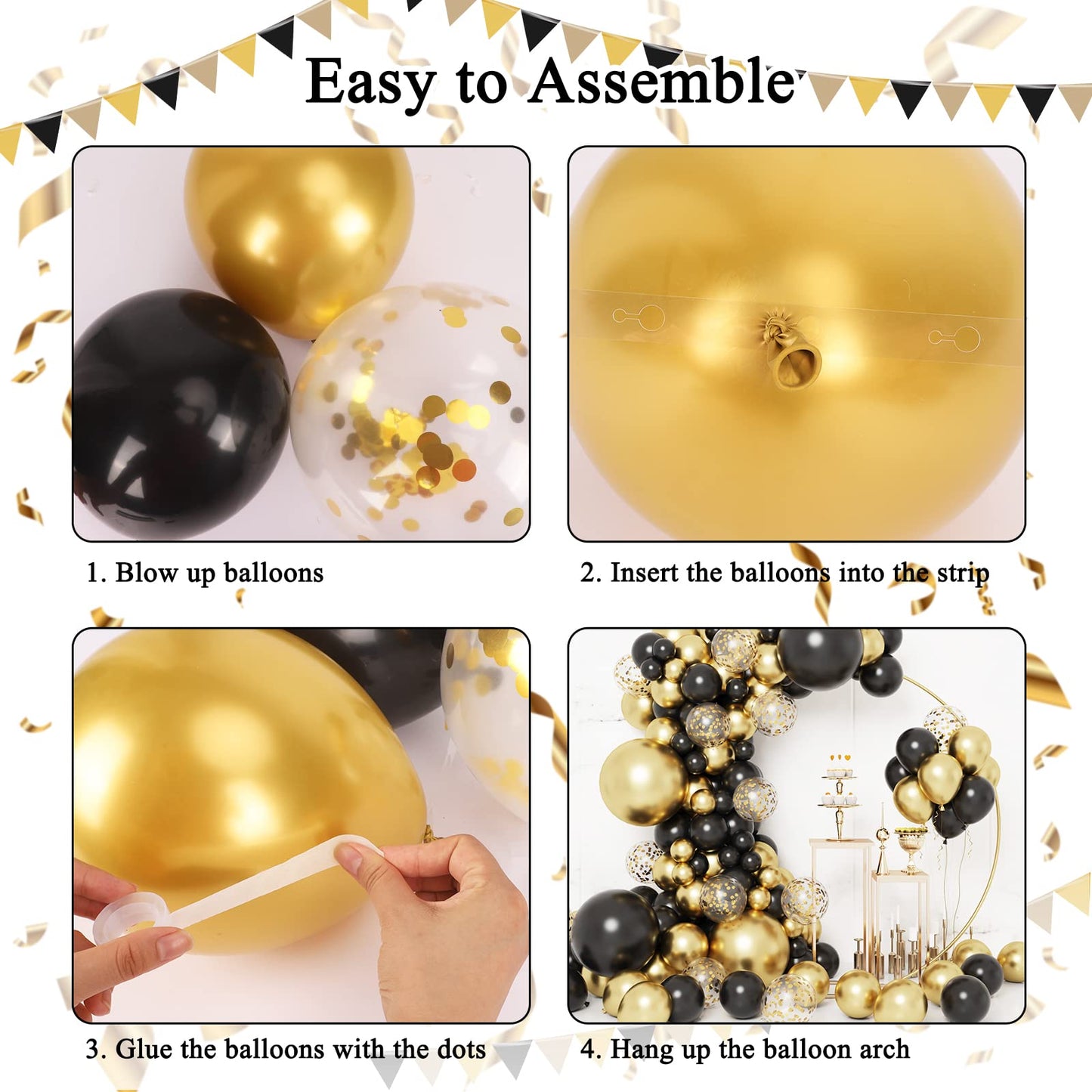 Easy to Assemble

1. Blow up balloons

2. Insert the balloons into the strip

3. Glue the balloons with the dots

4. Hang up the balloon arch